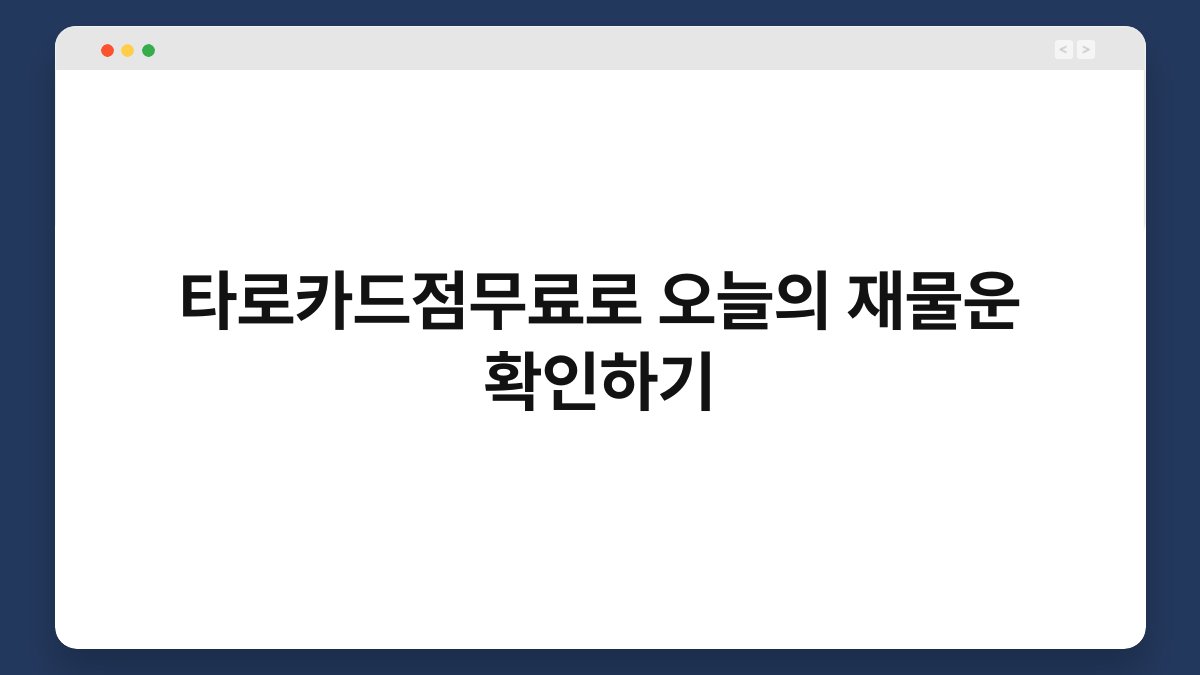 < >

타로카드점무료로 오늘의 재물운 확인하기